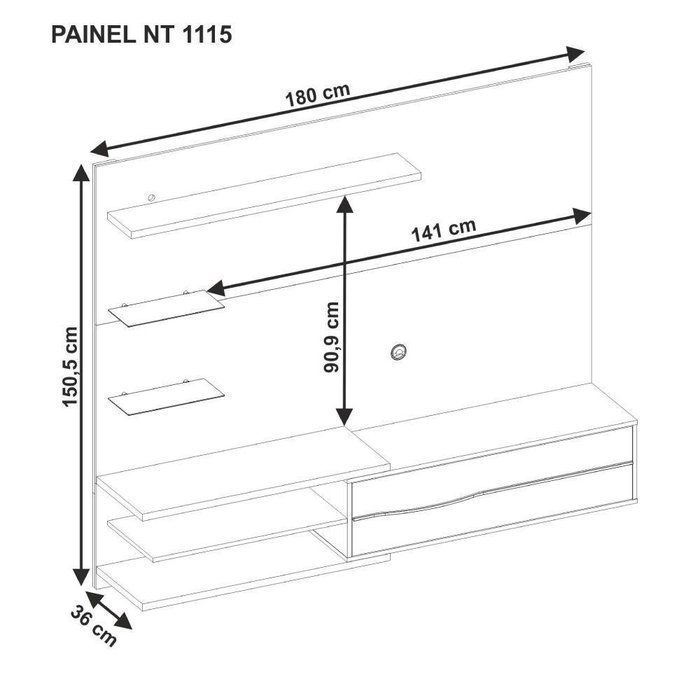 PAINEL NT 1115

180 cm

141 cm

150,5 cm

90,9 cm

36 cm